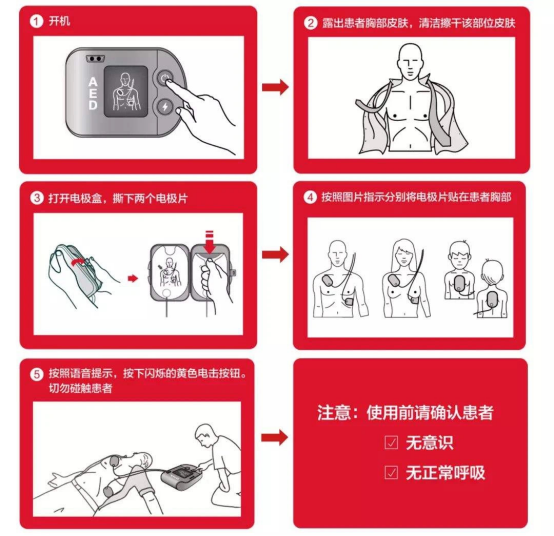 1 开机

AED

2 露出患者胸部皮肤，清洁擦干该部位皮肤

3 打开电极盒，撕下两个电极片

4 按照图片指示分别将电极片贴在患者胸部

5 按照语音提示，按下闪烁的黄色电击按钮。切勿碰触患者

注意：使用前请确认患者

☑ 无意识

☑ 无正常呼吸